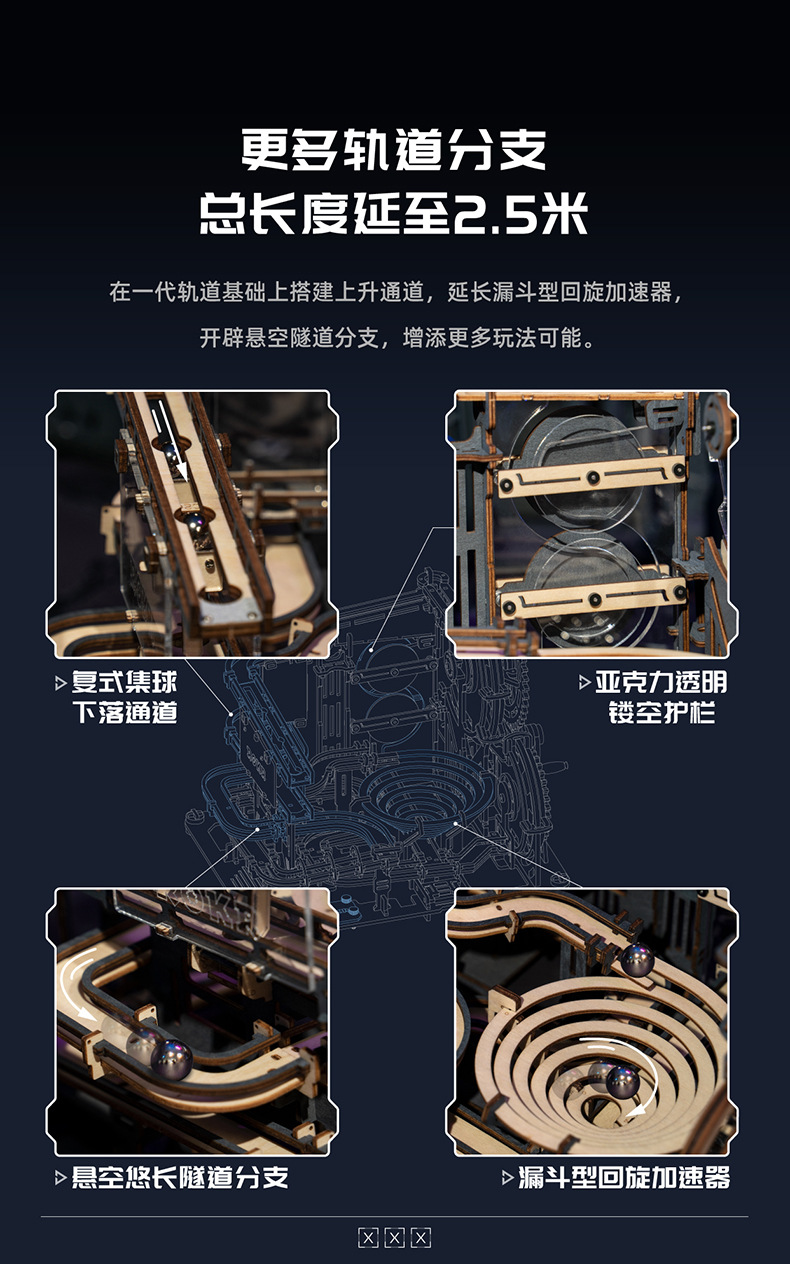 更多轨道分支
总长度延至2.5米

在一代轨道基础上搭建上升通道，延长漏斗型回旋加速器，

开辟悬空隧道分支，增添更多玩法可能。

▷复式集球
下落通道

▷亚克力透明
镂空护栏

▷悬空悠长隧道分支

▷漏斗型回旋加速器